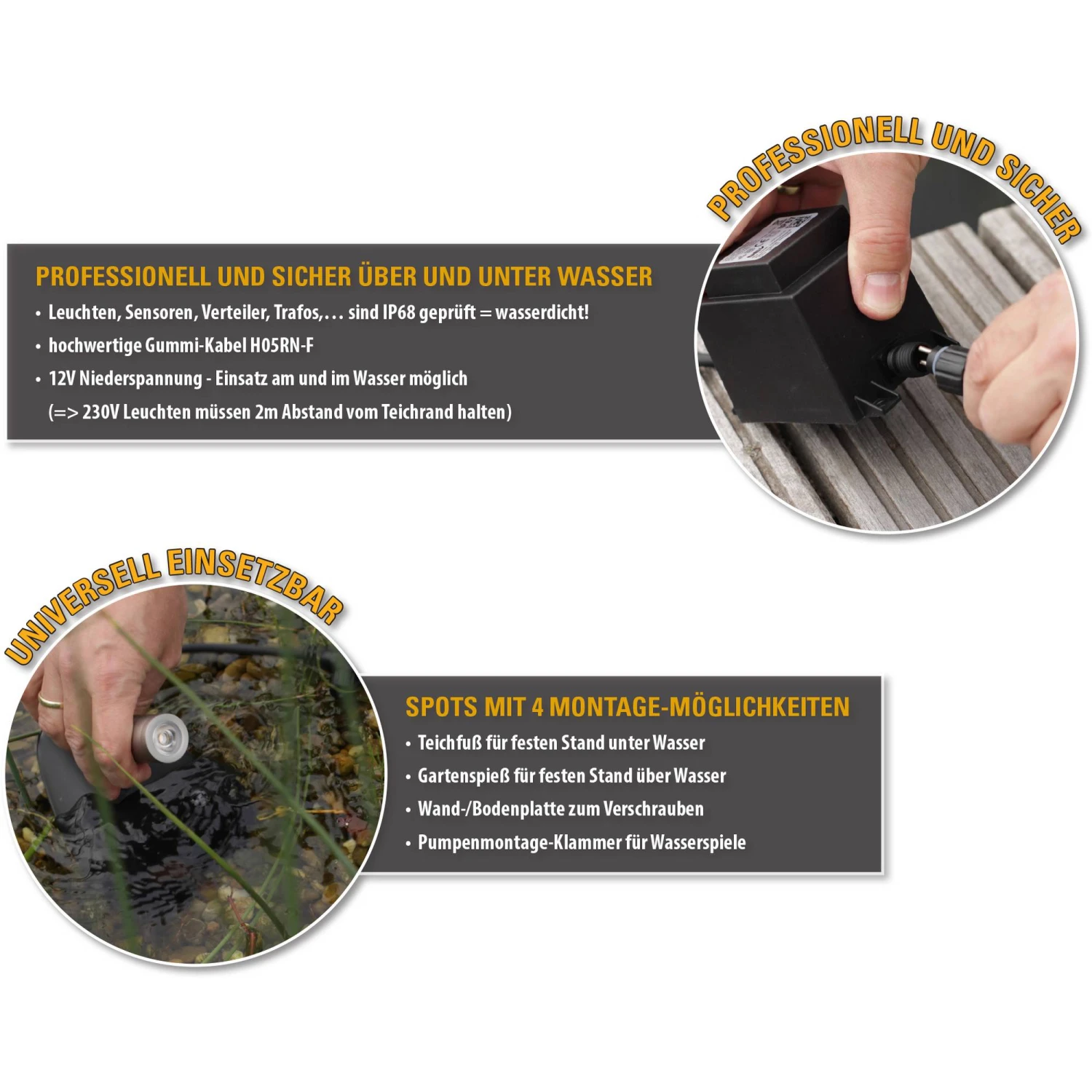 PROFESSIONELL UND SICHER

PROFESSIONELL UND SICHER ÜBER UND UNTER WASSER
• Leuchten, Sensoren, Verteiler, Trafos,… sind IP68 geprüft = wasserdicht!
• hochwertige Gummi-Kabel H05RN-F
• 12V Niederspannung - Einsatz am und im Wasser möglich
(=> 230V Leuchten müssen 2m Abstand vom Teichrand halten)

UNIVERSELL EINSETZBAR

SPOTS MIT 4 MONTAGE-MÖGLICHKEITEN
• Teichfuß für festen Stand unter Wasser
• Gartenspieß für festen Stand über Wasser
• Wand-/Bodenplatte zum Verschrauben
• Pumpenmontage-Klammer für Wasserspiele